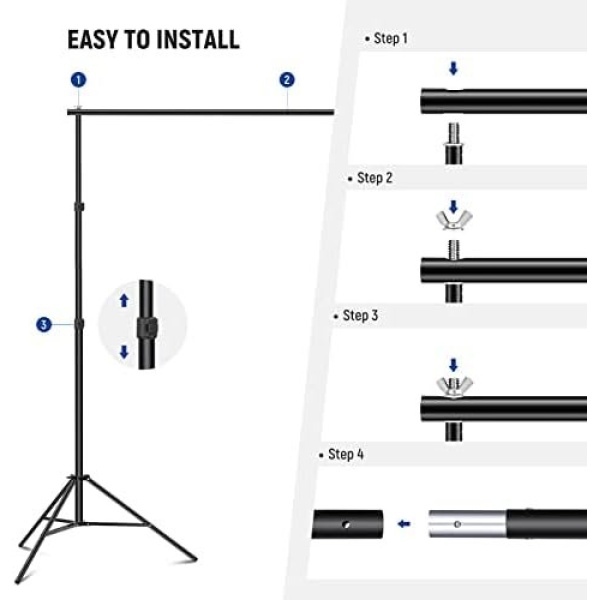 EASY TO INSTALL

1

2

3

• Step 1

• Step 2

• Step 3

• Step 4